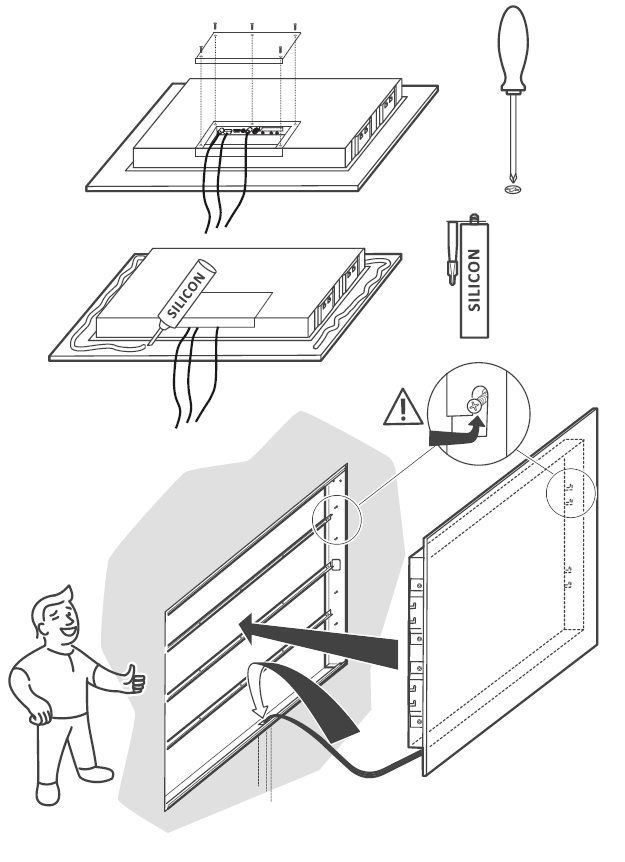 SILICON
SILICON